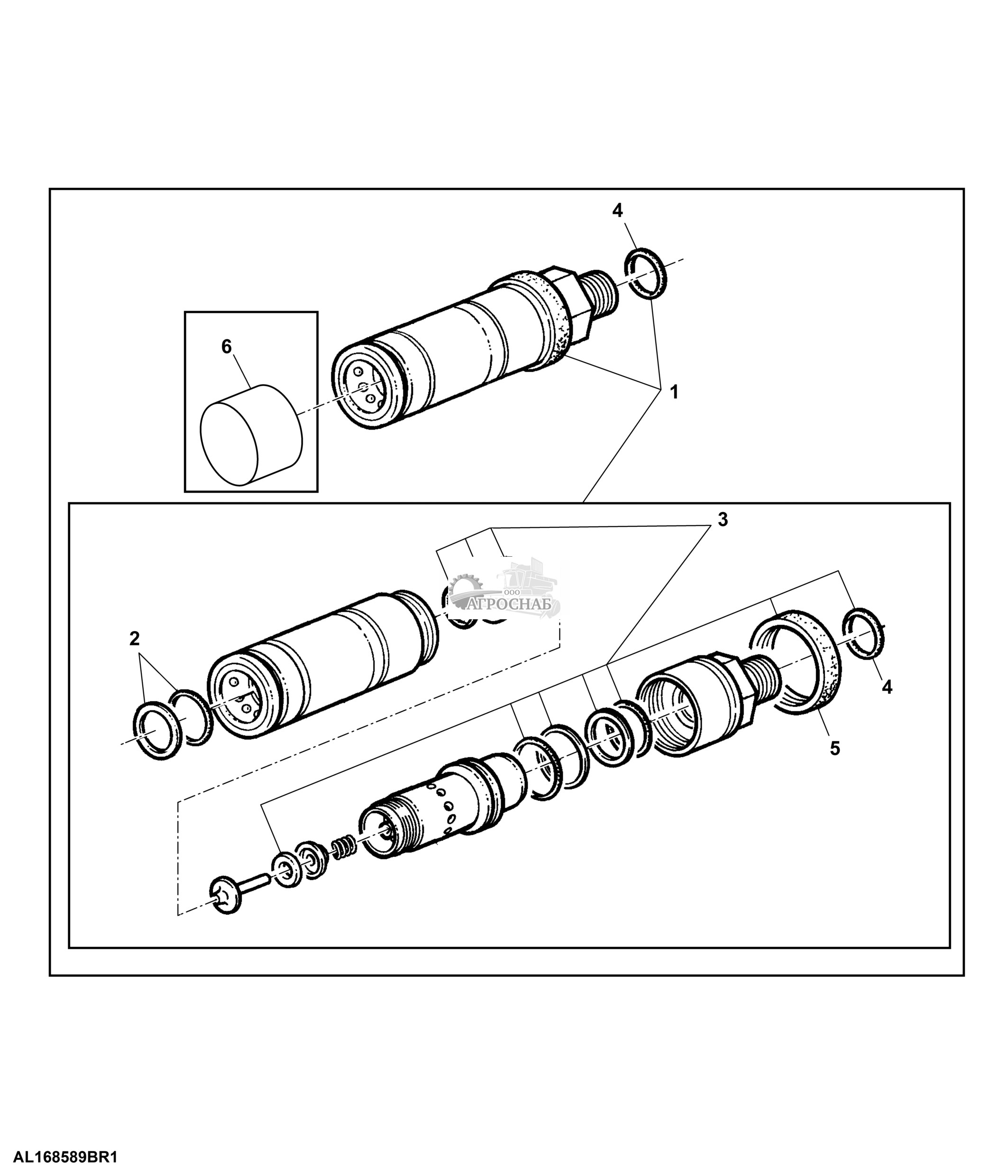 4

6

1

3

ООО
АГРОСНАБ

2

4

5

AL168589BR1